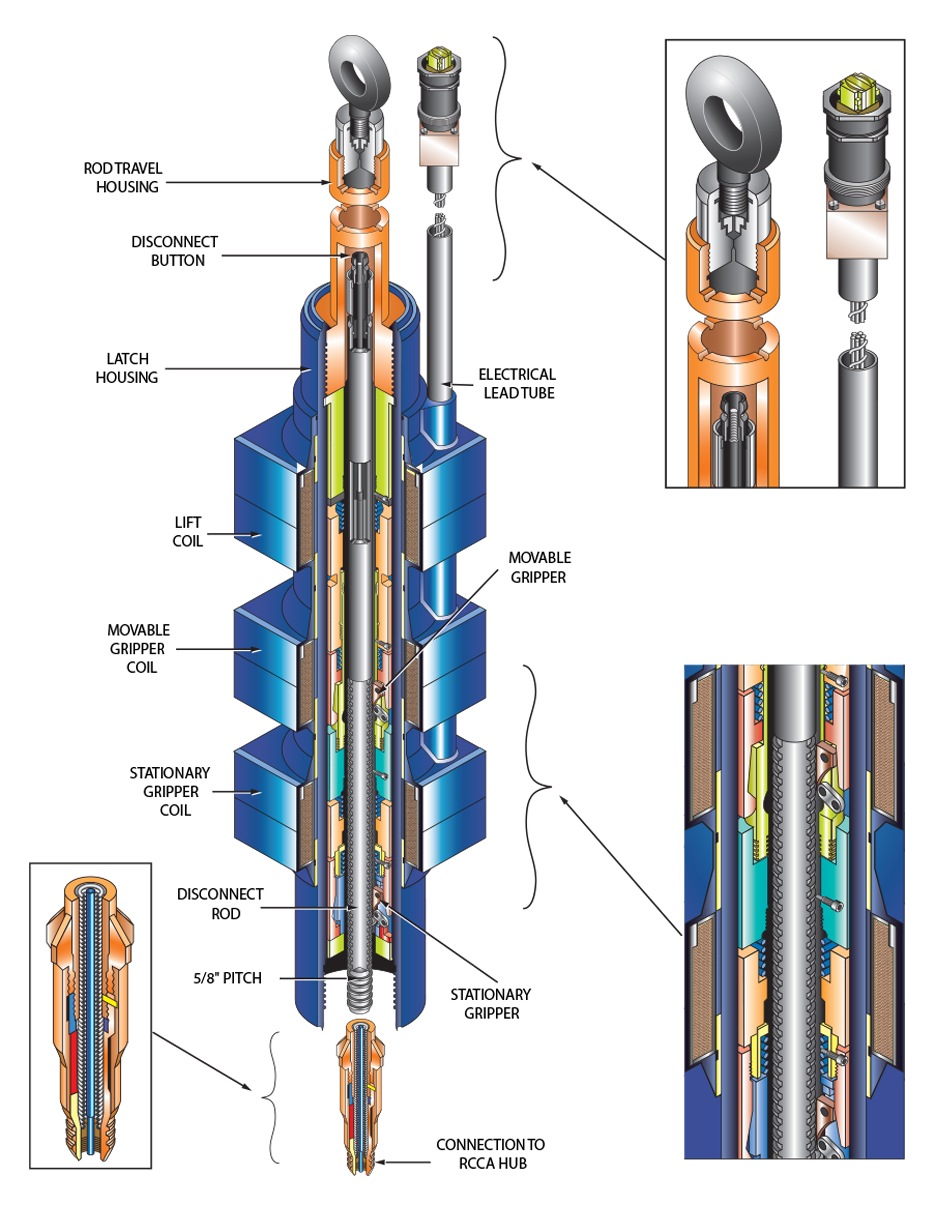 ROD TRAVEL HOUSING

DISCONNECT BUTTON

LATCH HOUSING

ELECTRICAL LEAD TUBE

LIFT COIL

MOVABLE GRIPPER

MOVABLE GRIPPER COIL

STATIONARY GRIPPER COIL

DISCONNECT ROD

5/8" PITCH

STATIONARY GRIPPER

CONNECTION TO RCCA HUB